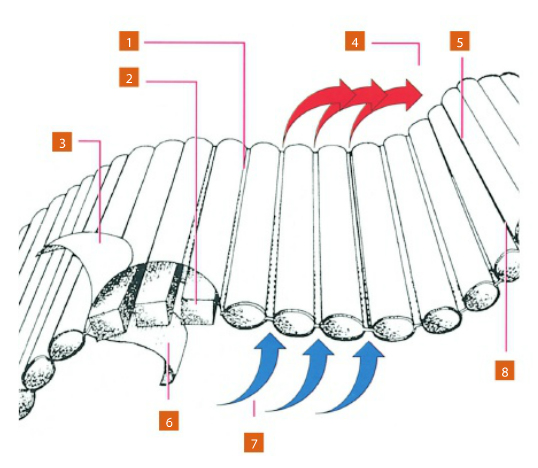 1
2
3
4
5
6
7
8